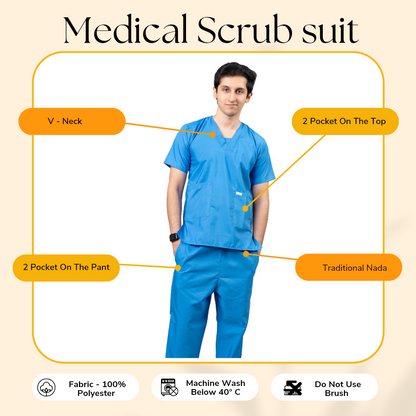 Medical Scrub suit

V - Neck

2 Pocket On The Top

2 Pocket On The Pant

Traditional Nada

Fabric - 100% Polyester

Machine Wash Below 40° C

Do Not Use Brush